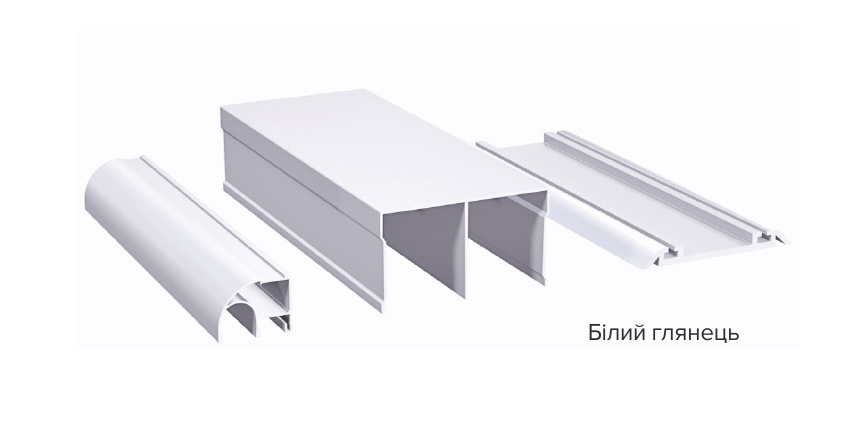 Білий глянець